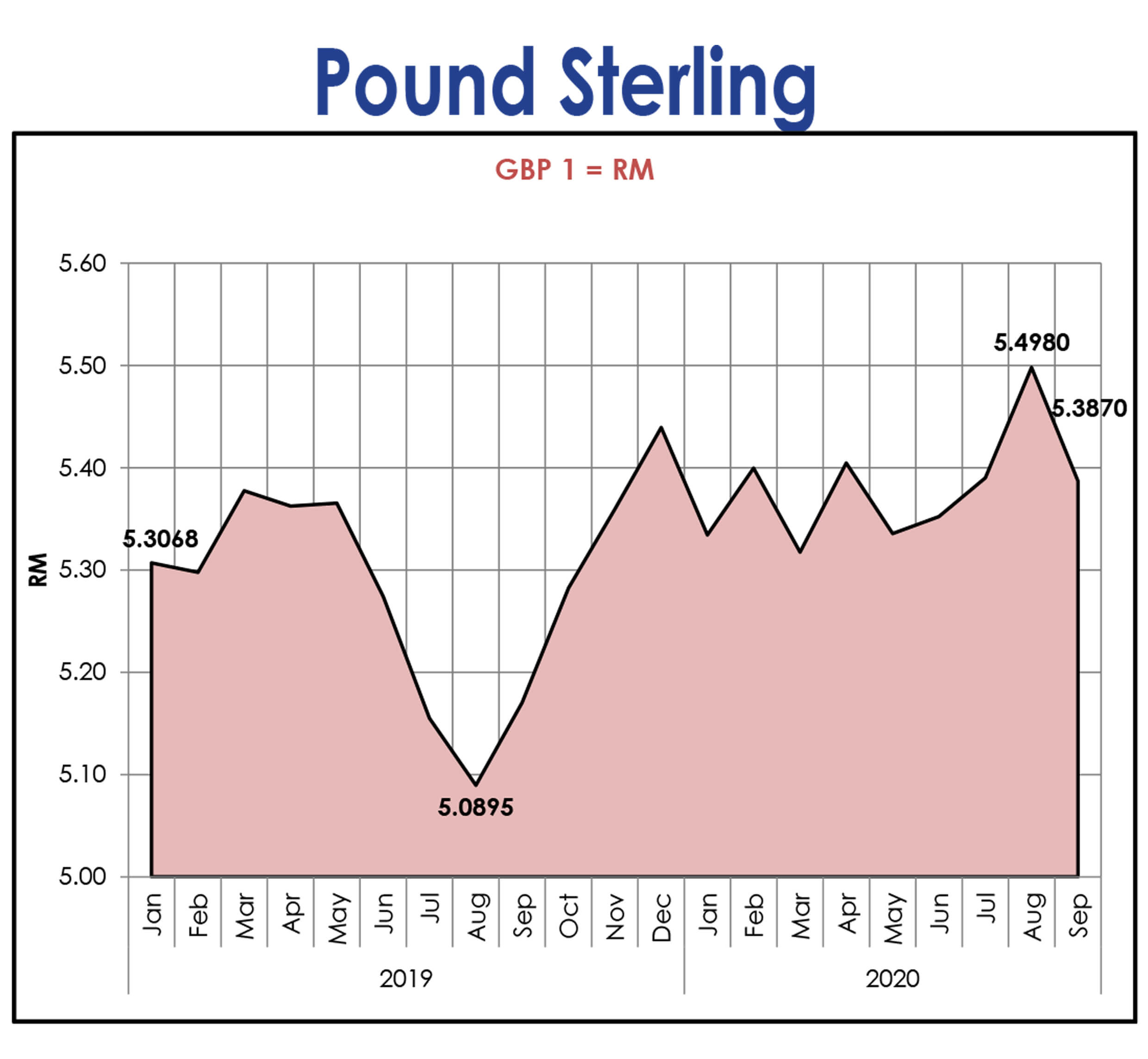 Pound Sterling

GBP 1 = RM

RM

5.60
5.50
5.40
5.30
5.20
5.10
5.00

5.3068
5.0895
5.4980
5.3870

Jan Feb Mar Apr May Jun Jul Aug Sep Oct Nov Dec Jan Feb Mar Apr May Jun Jul Aug Sep

2019
2020